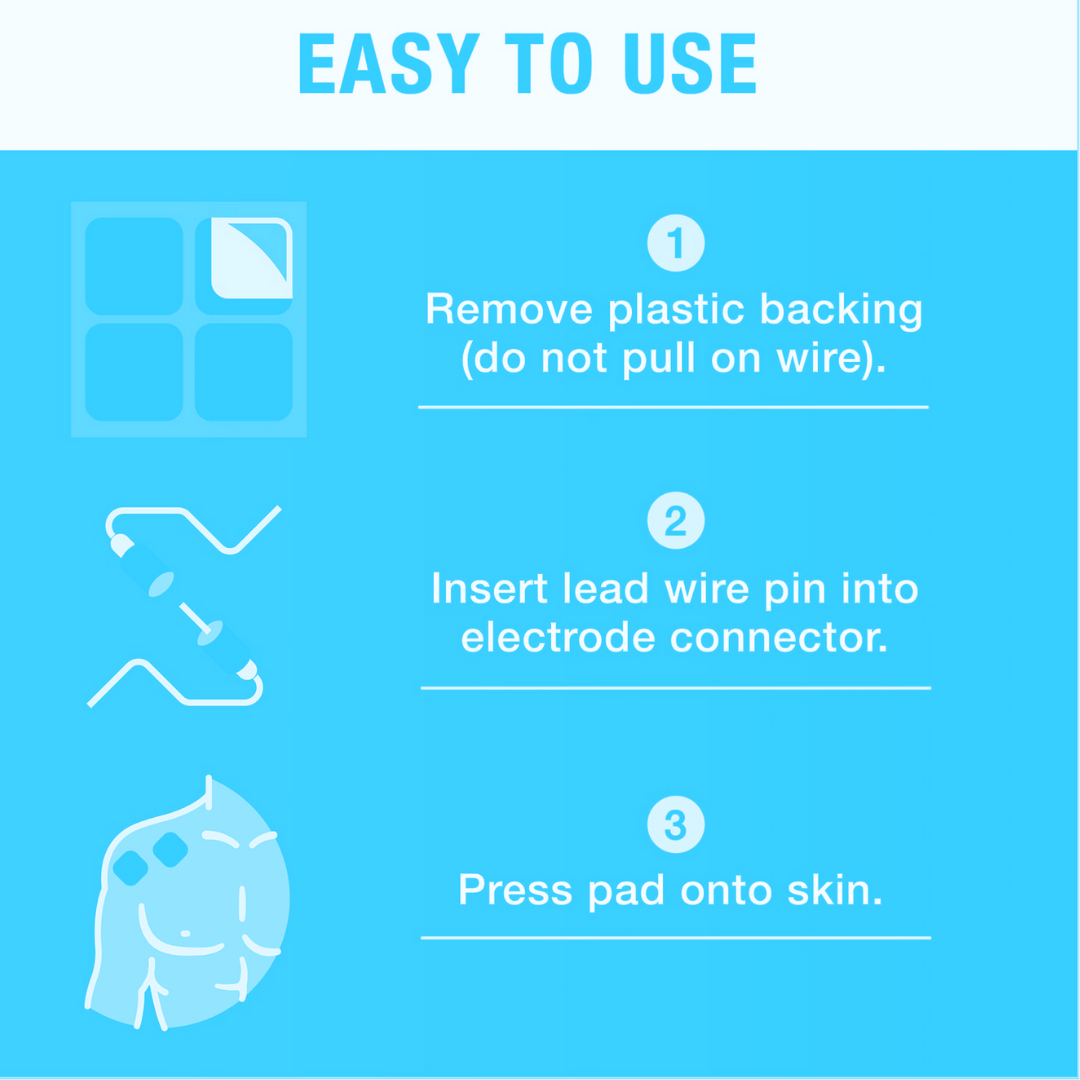 EASY TO USE

1
Remove plastic backing (do not pull on wire).

2
Insert lead wire pin into electrode connector.

3
Press pad onto skin.